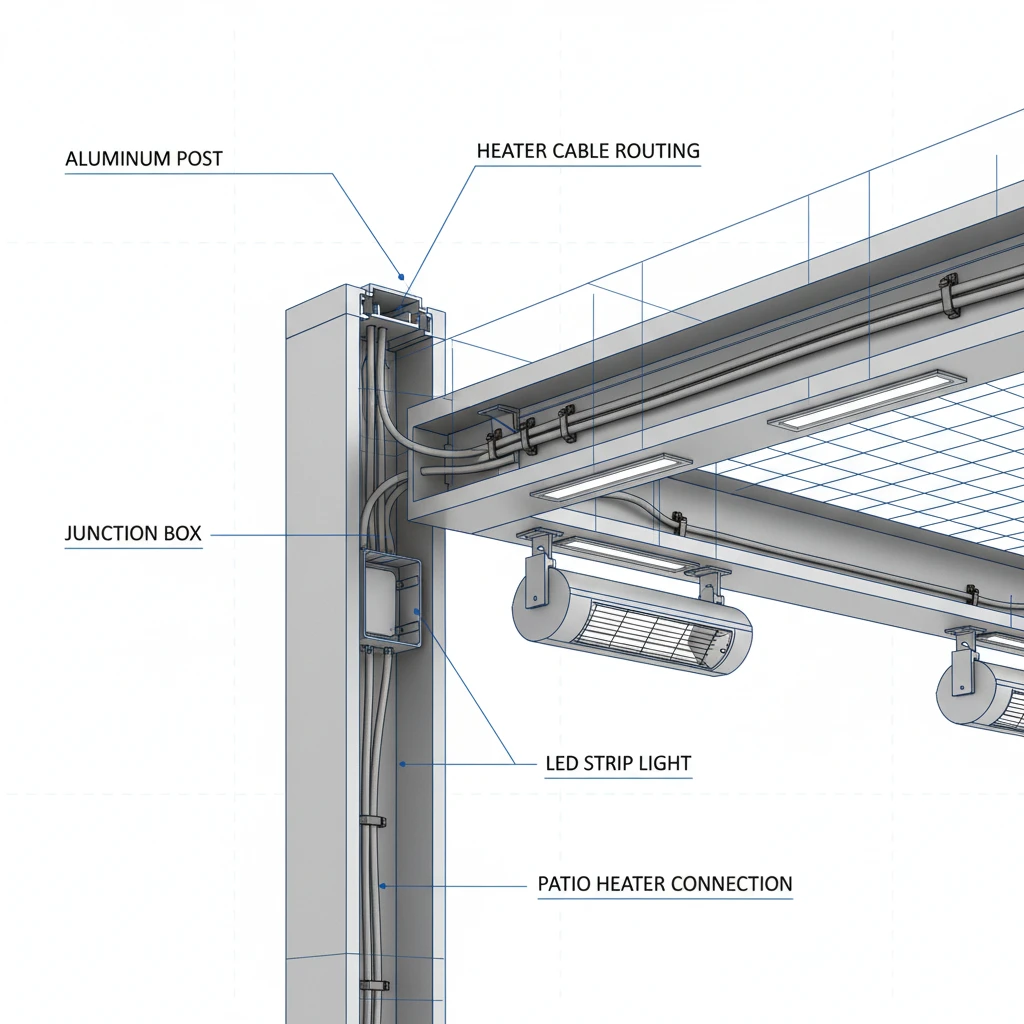 ALUMINUM POST

HEATER CABLE ROUTING

JUNCTION BOX

LED STRIP LIGHT

PATIO HEATER CONNECTION